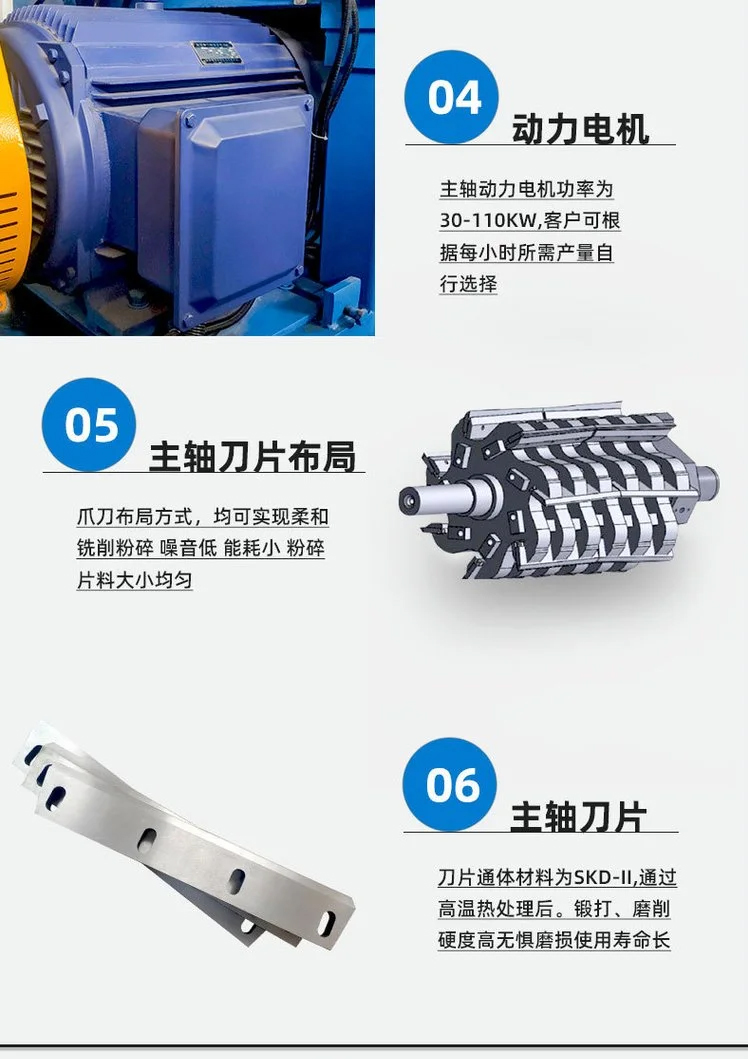 04
动力电机

主轴动力电机功率为30-110KW,客户可根据每小时所需产量自行选择

05
主轴刀片布局

爪刀布局方式，均可实现柔和铣削粉碎 噪音低 能耗小 粉碎片料大小均匀

06
主轴刀片

刀片通体材料为SKD-II,通过高温热处理后。锻打、磨削硬度高无惧磨损使用寿命长